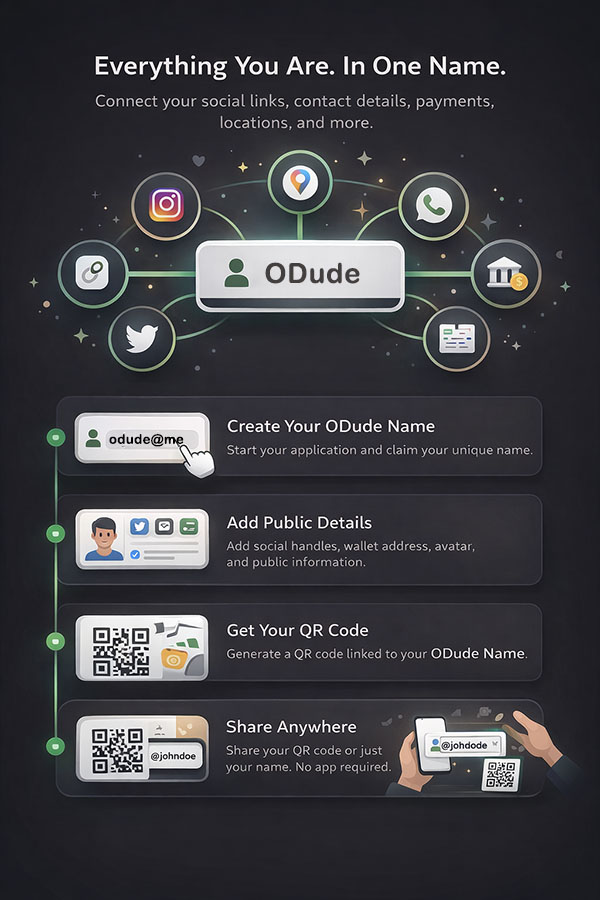 Everything You Are. In One Name.

Connect your social links, contact details, payments, locations, and more.

ODude

odude@me

Create Your ODude Name

Start your application and claim your unique name.

Add Public Details

Add social handles, wallet address, avatar, and public information.

Get Your QR Code

Generate a QR code linked to your ODude Name.

@johndoe

Share Anywhere

Share your QR code or just your name. No app required.

@johdode